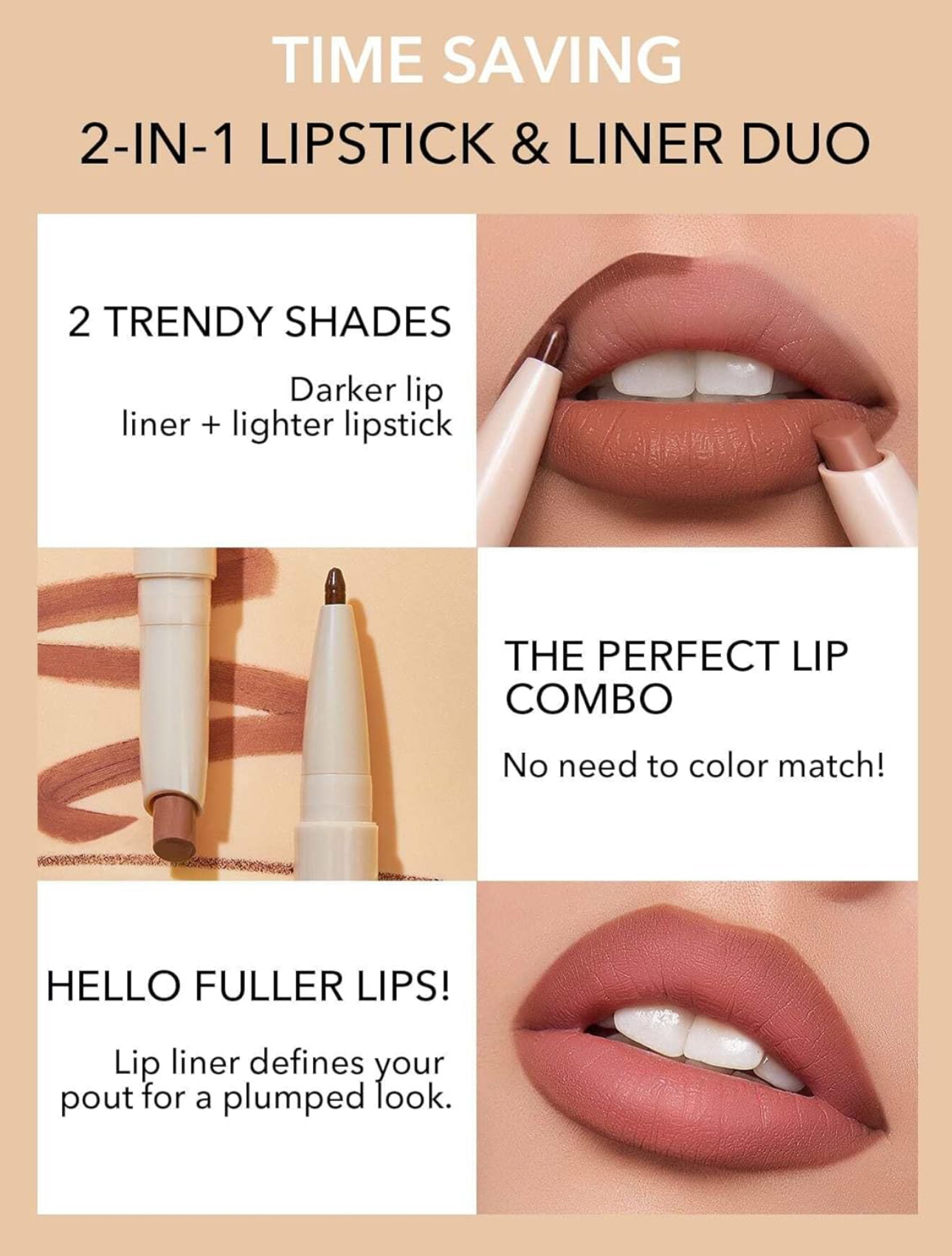 TIME SAVING

2-IN-1 LIPSTICK & LINER DUO

2 TRENDY SHADES

Darker lip liner + lighter lipstick

THE PERFECT LIP COMBO

No need to color match!

HELLO FULLER LIPS!

Lip liner defines your pout for a plumped look.